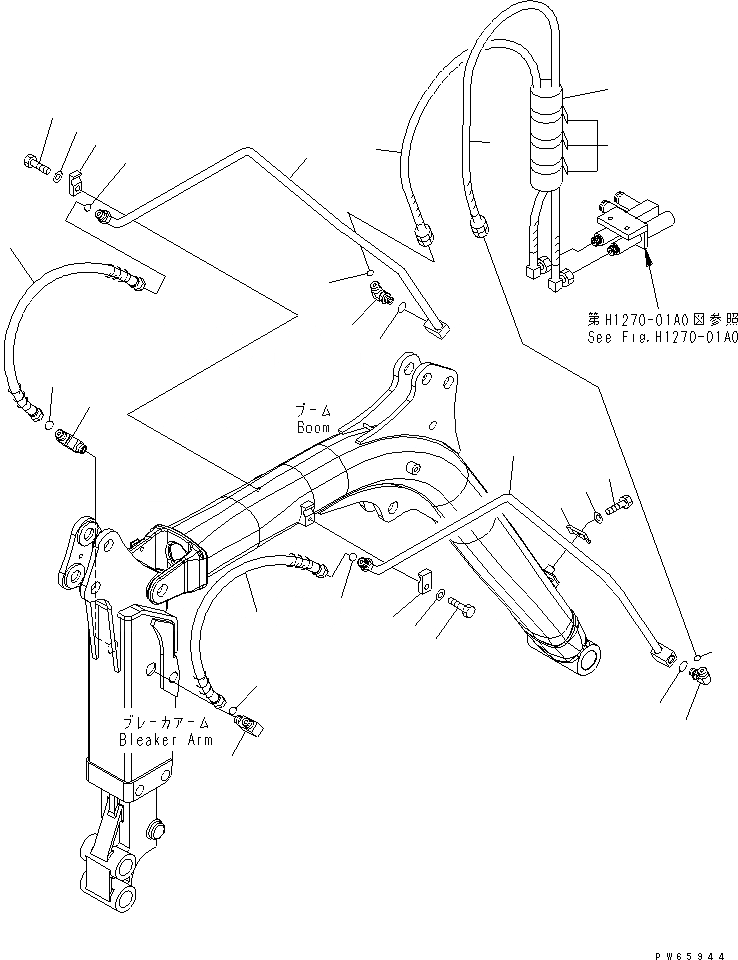 第H1270-01A0図参照
See Fig.H1270-01A0

ブーム
Boom

ブレーカアーム
Bleaker Arm

PW65944