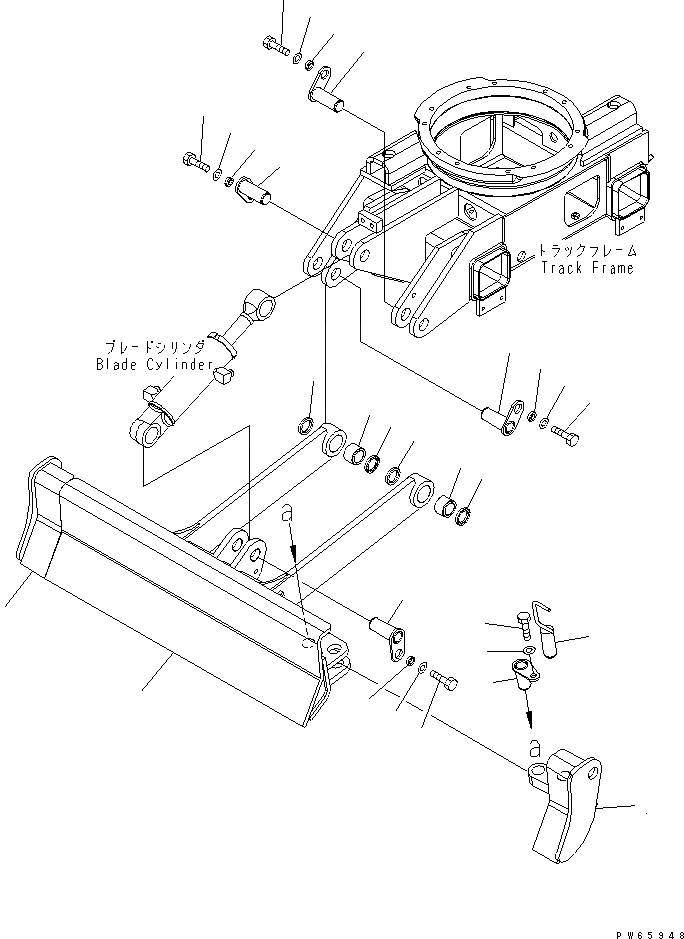 トラックフレーム
Track Frame

ブレードシリンダ
Blade Cylinder

a

a

PW65948