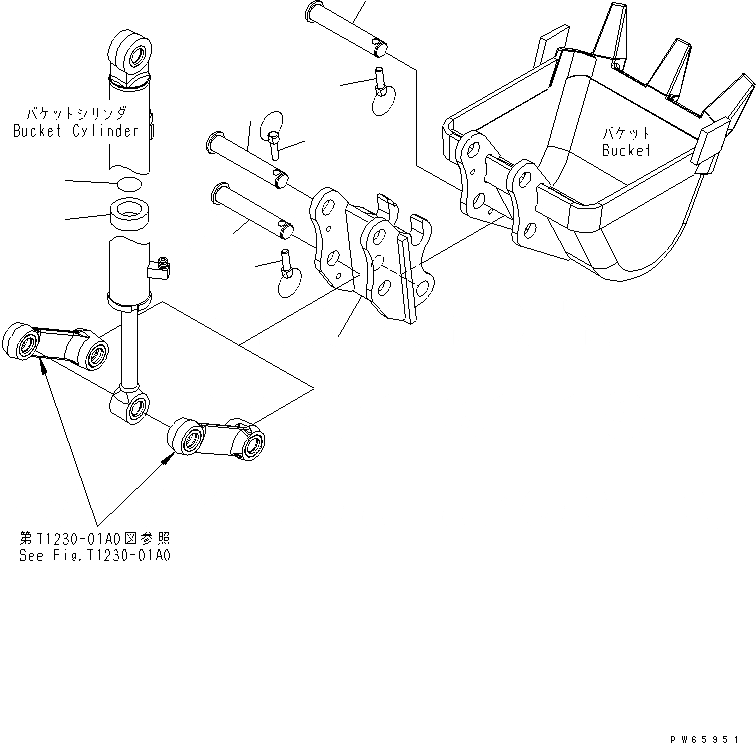 バケットシリンダ
Bucket Cylinder

バケット
Bucket

第T1230-01A0図参照
See Fig.T1230-01A0

PW65951