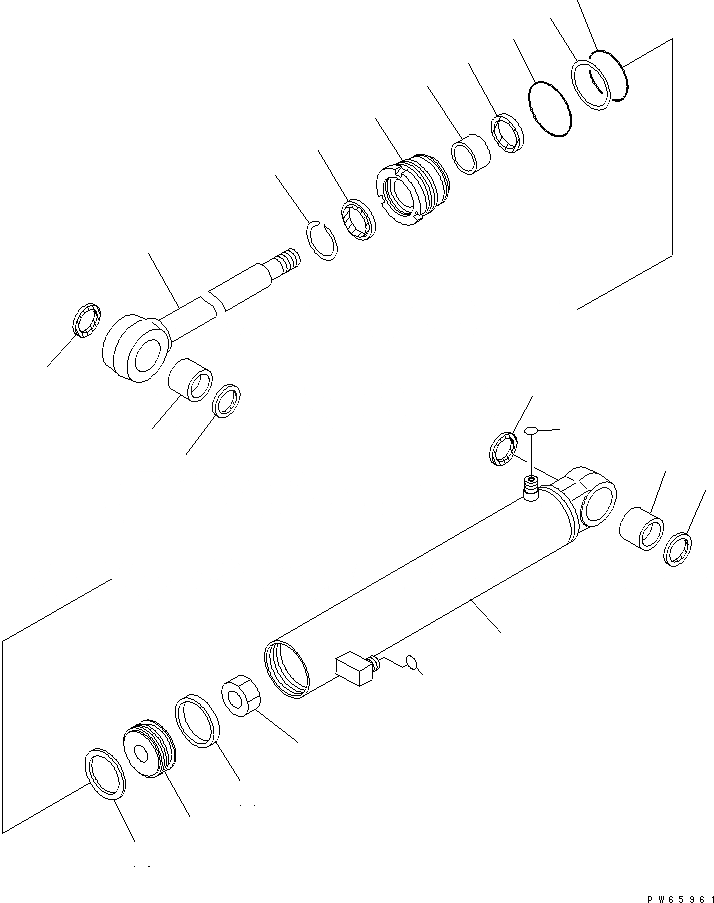 PW65961