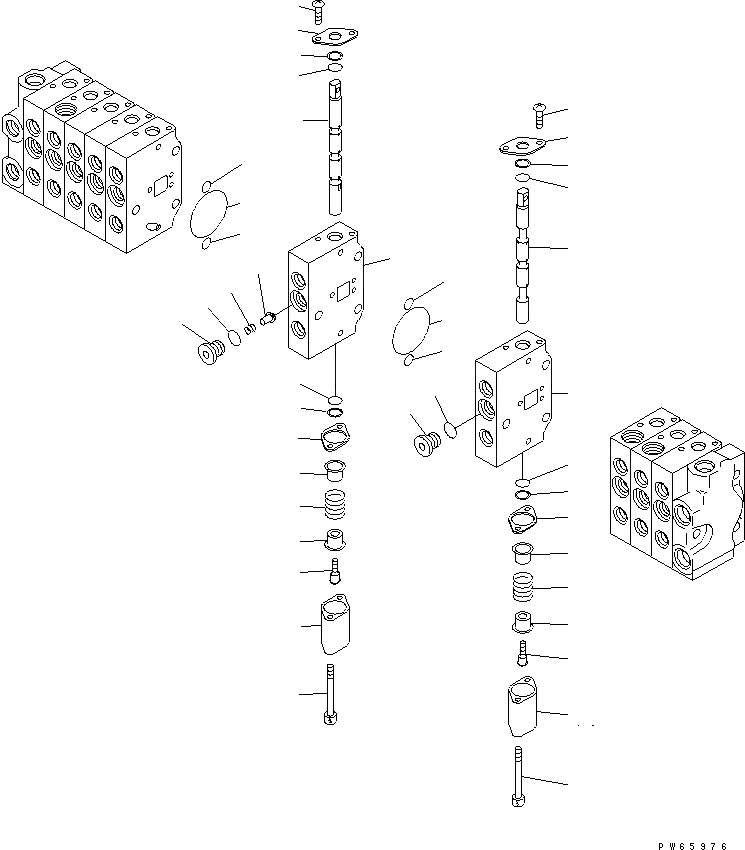 PW65976