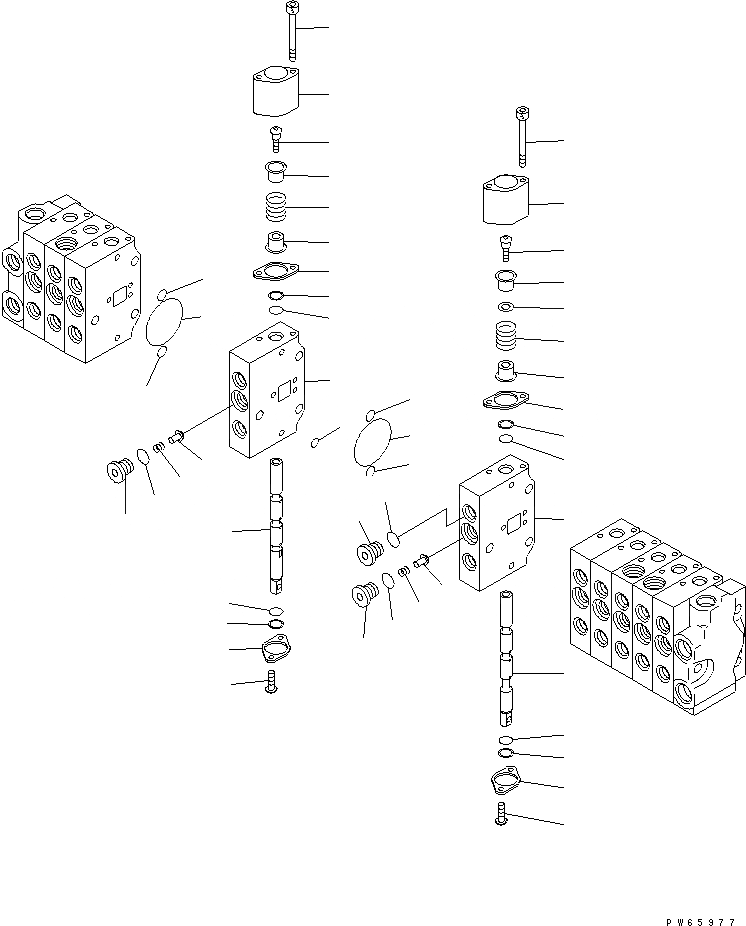 PW65977