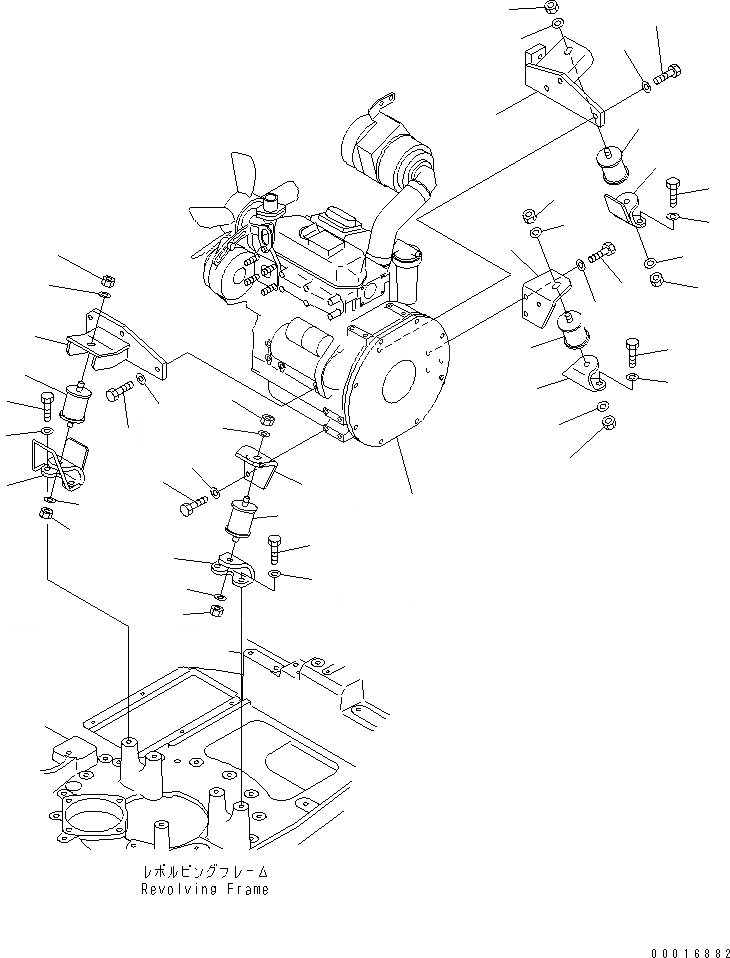 レボルビングフレーム
Revolving Frame

00016882