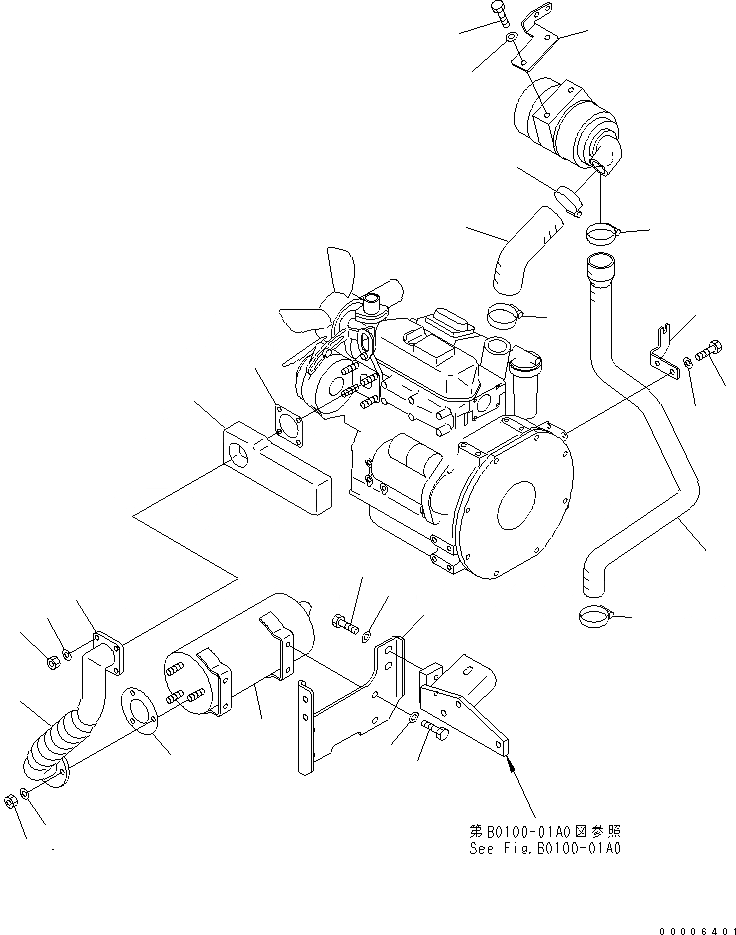 第B0100-01A0図参照
See Fig.B0100-01A0

00006401