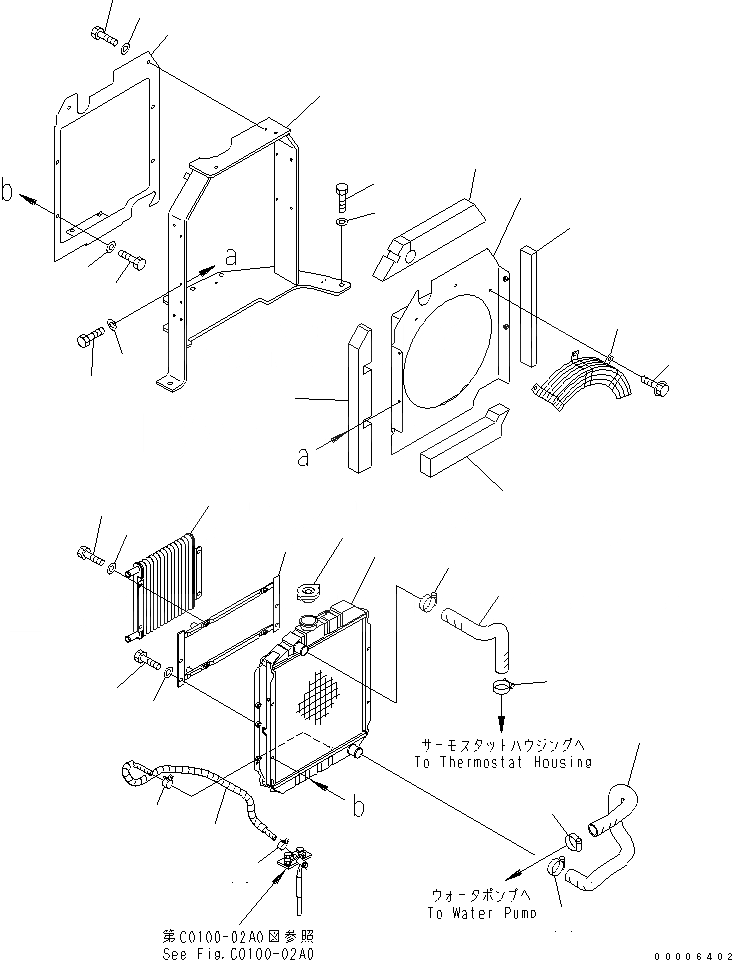 b

a

a

サーモスタットハウジングへ
To Thermostat Housing

b

ウォータポンプへ
To Water Pump

第C0100-02A0図参照
See Fig.C0100-02A0

00006402