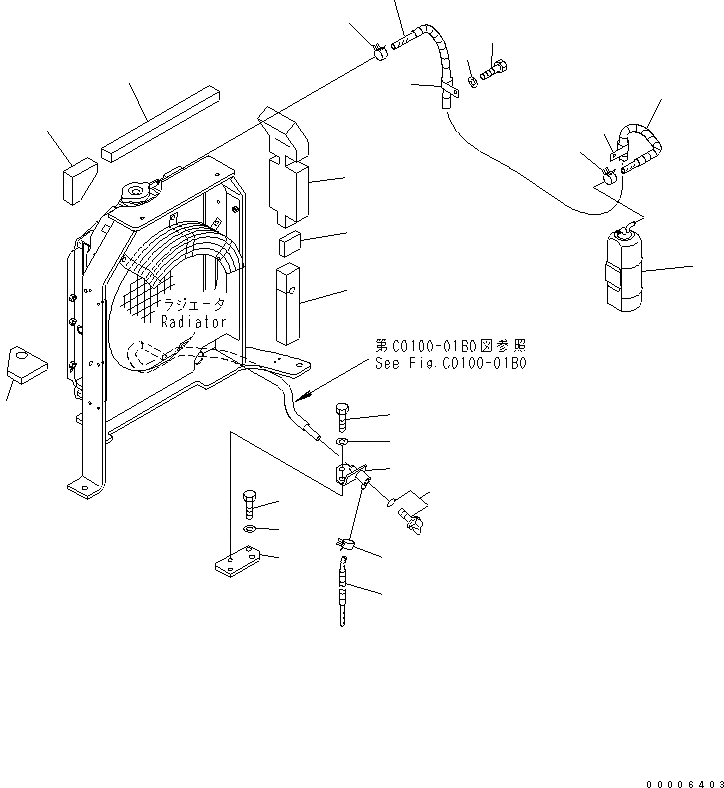 ラジエータ
Radiator

第C0100-01B0図参照
See Fig.C0100-01B0

00006403