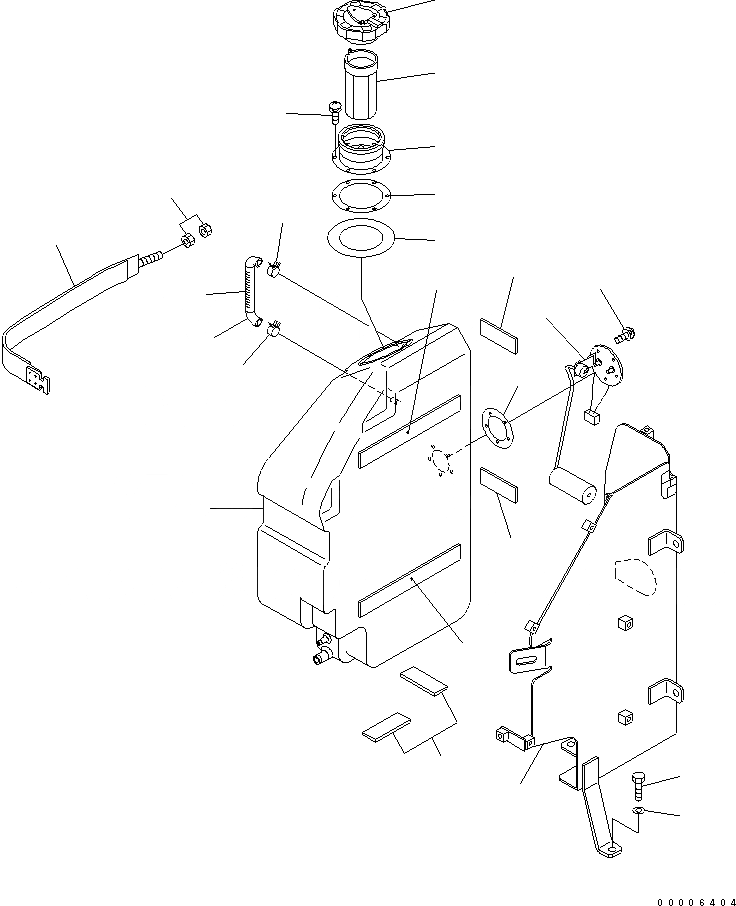 00006404