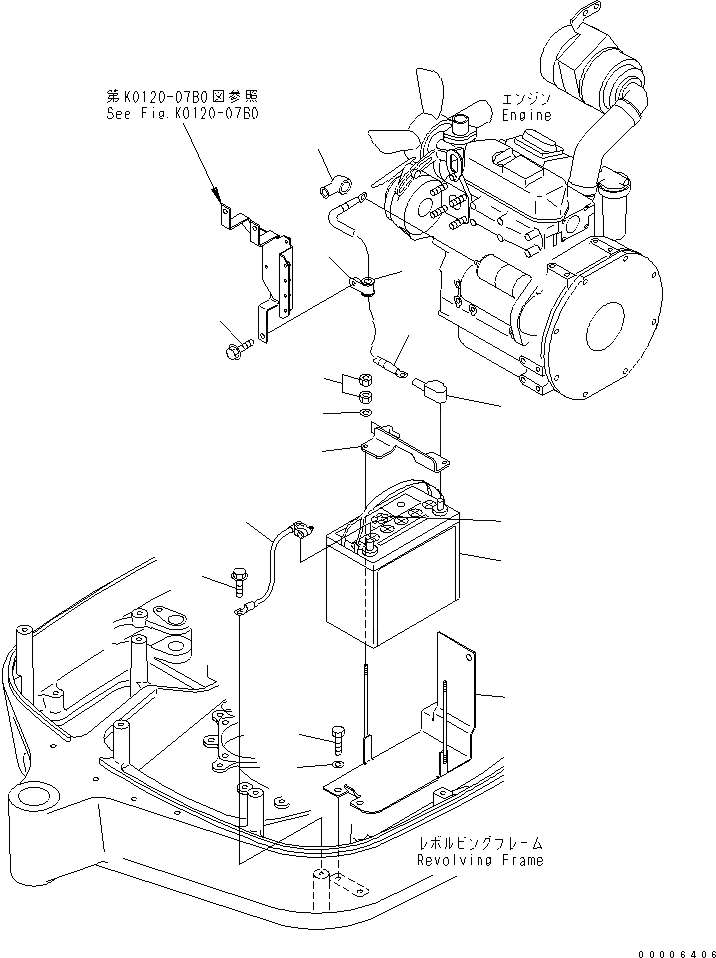 第K0120-07B0図参照
See Fig.K0120-07B0

エンジン
Engine

レボルビングフレーム
Revolving Frame

00006406