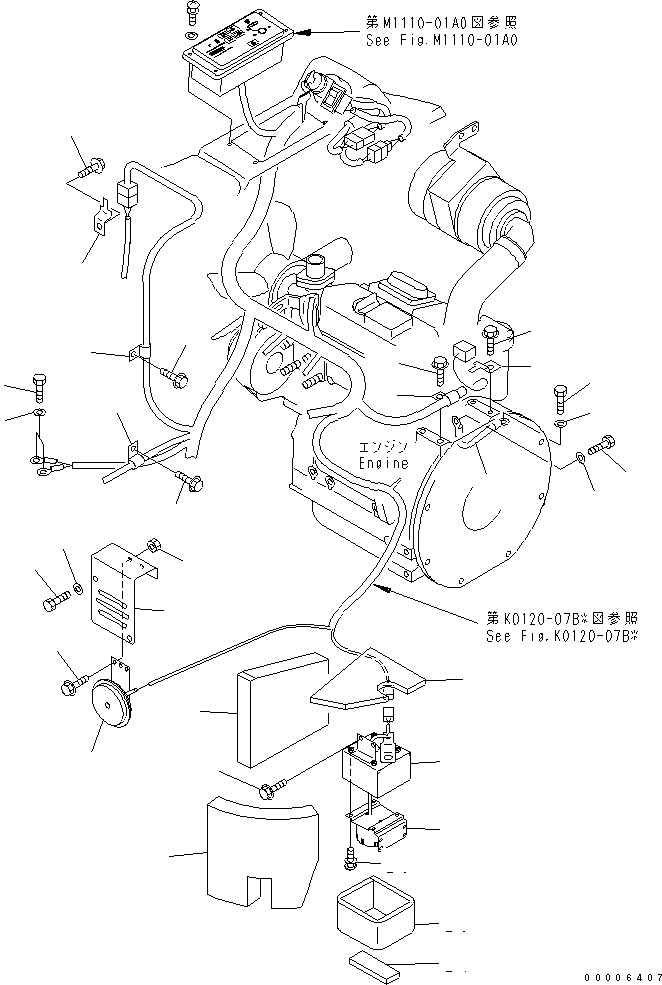 第M1110-01A0図参照
See Fig.M1110-01A0

エンジン
Engine

第K0120-07B※図参照
See Fig.K0120-07B※

00006407