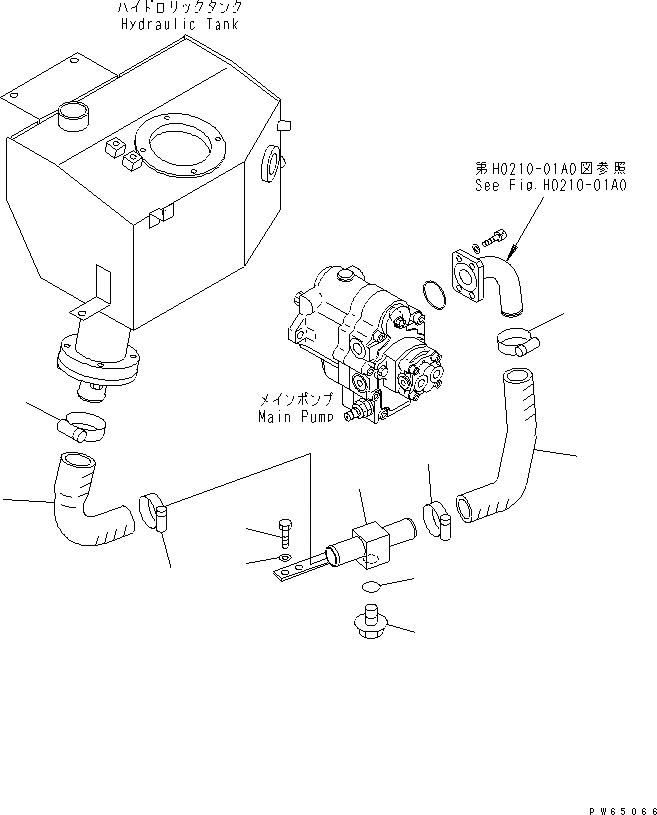 ハイドロリックタンク
Hydraulic Tank

第H0210-01A0図参照
See Fig.H0210-01A0

メインポンプ
Main Pump

PW65066