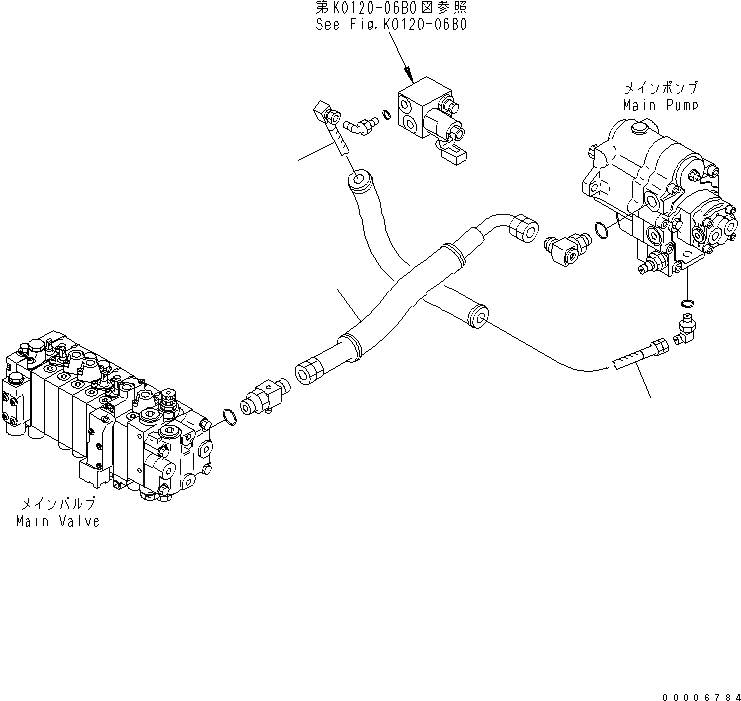 第K0120-06B0図参照
See Fig.K0120-06B0

メインポンプ
Main Pump

メインバルブ
Main Valve

00006784