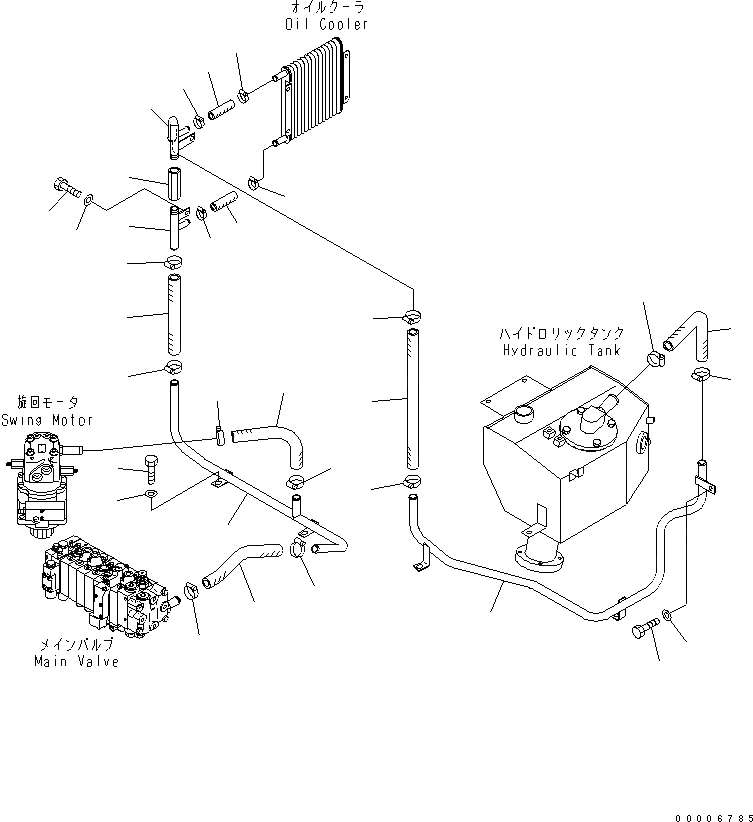 オイルクーラ
Oil Cooler

ハイドロリックタンク
Hydraulic Tank

旋回モータ
Swing Motor

メインバルブ
Main Valve

00006785