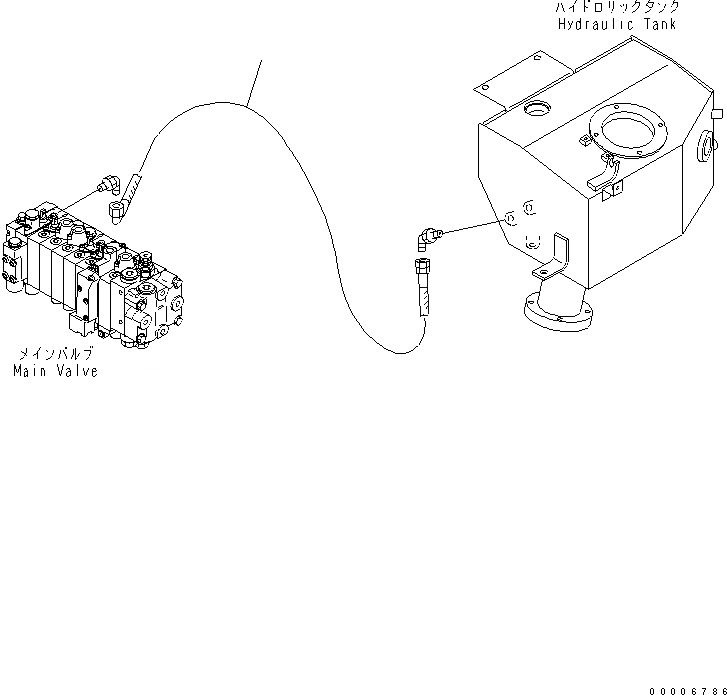 ハイドロリックタンク
Hydraulic Tank

メインバルブ
Main Valve

00006786