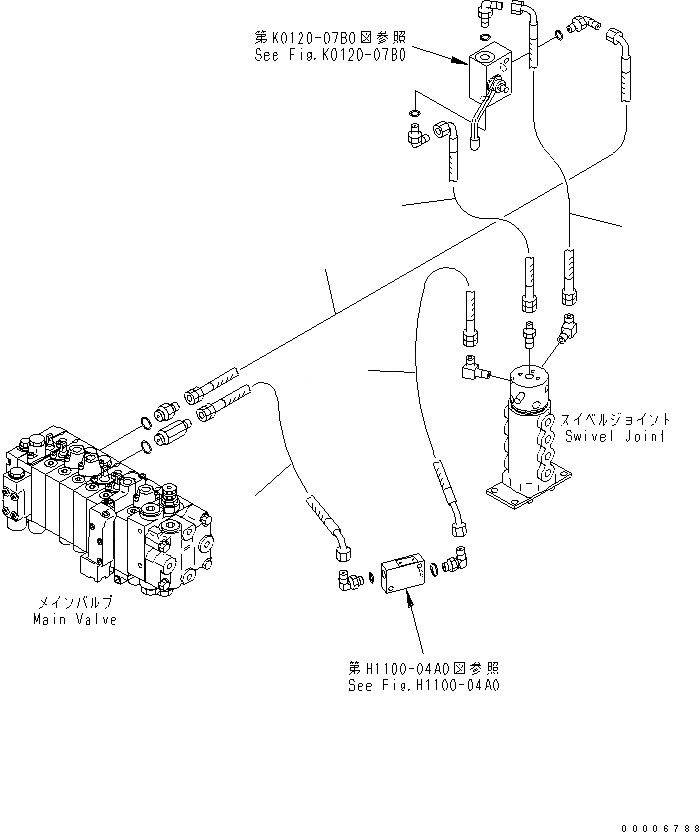 第K0120-07B0図参照
See Fig.K0120-07B0

スイベルジョイント
Swivel Joint

メインバルブ
Main Valve

第H1100-04A0図参照
See Fig.H1100-04A0

00006788