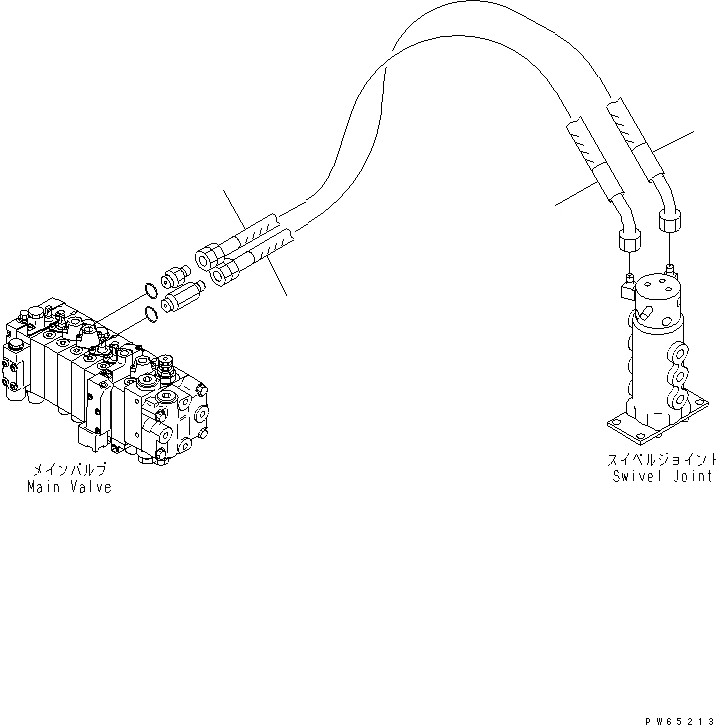 メインバルブ
Main Valve

スイベルジョイント
Swivel Joint

PW65213