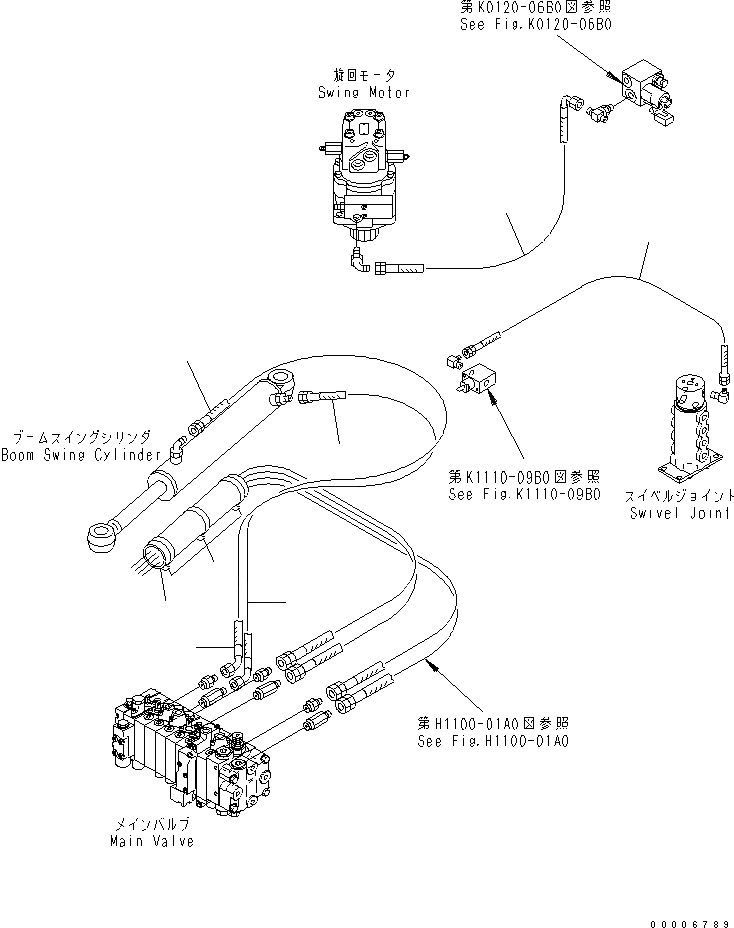 第K0120-06B0図参照
See Fig.K0120-06B0

旋回モータ
Swing Motor

ブームスイングシリンダ
Boom Swing Cylinder

第K1110-09B0図参照
See Fig.K1110-09B0

スイベルジョイント
Swivel Joint

第H1100-01A0図参照
See Fig.H1100-01A0

メインバルブ
Main Valve

00006789