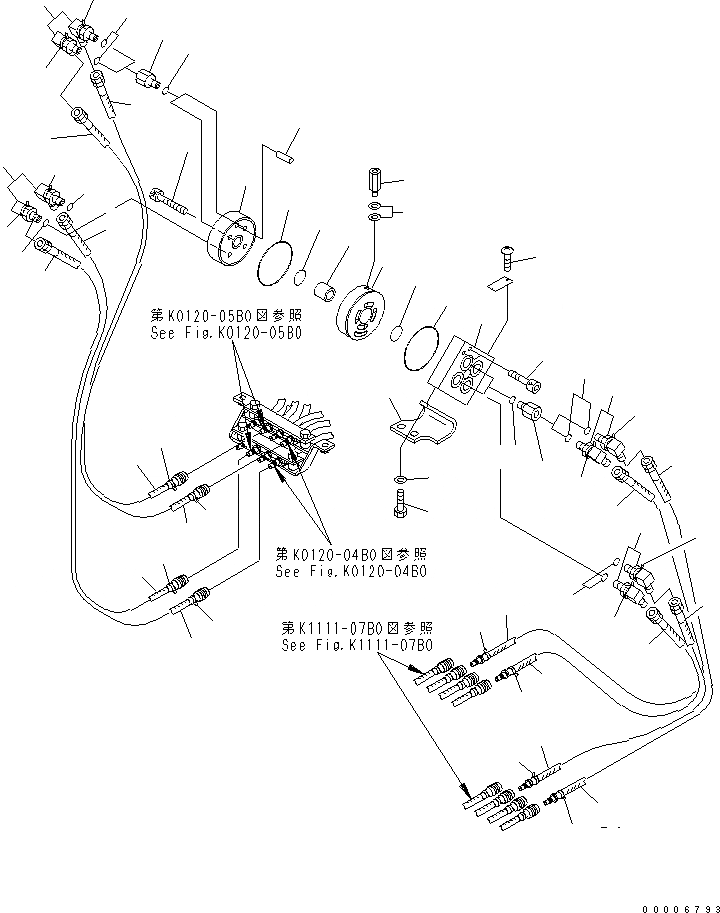 第K0120-05B0図参照
See Fig.K0120-05B0

第K0120-04B0図参照
See Fig.K0120-04B0

第K1111-07B0図参照
See Fig.K1111-07B0

00006793