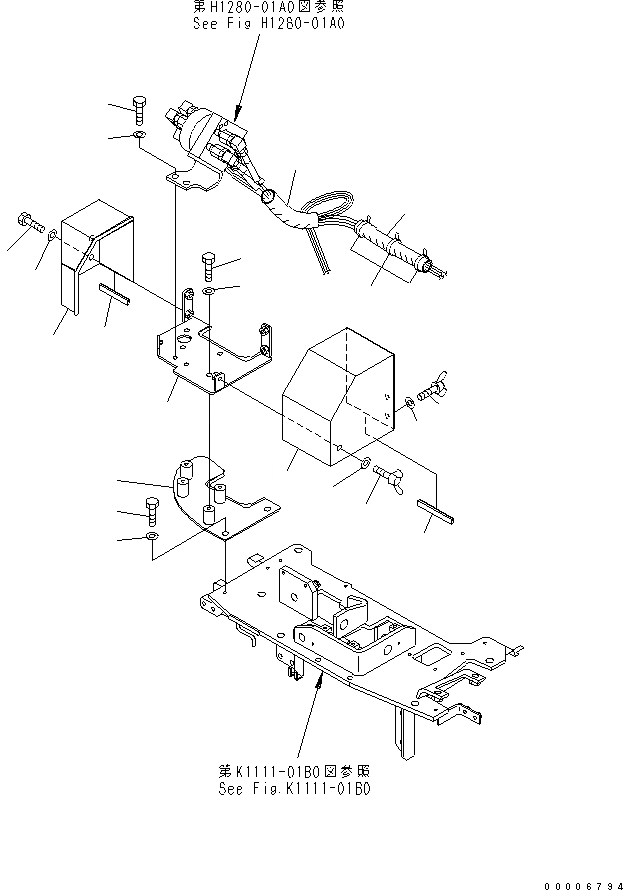 第H1280-01A0図参照
See Fig H1280-01A0

第K1111-01B0図参照
See Fig.K1111-01B0

00006794