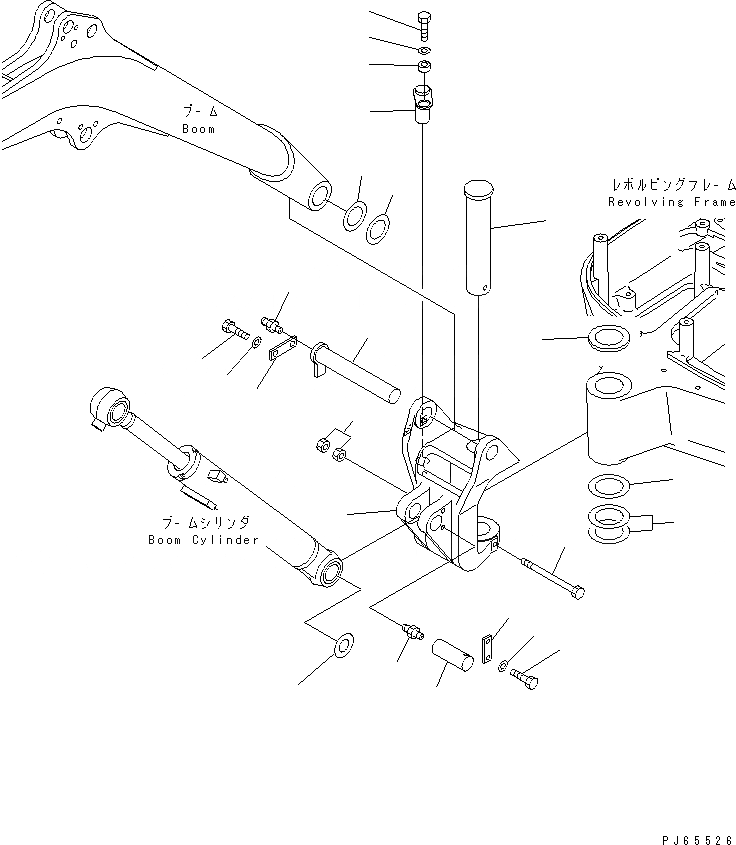 ブーム
Boom

レボルビングフレーム
Revolving Frame

ブームシリンダ
Boom Cylinder

PJ65526