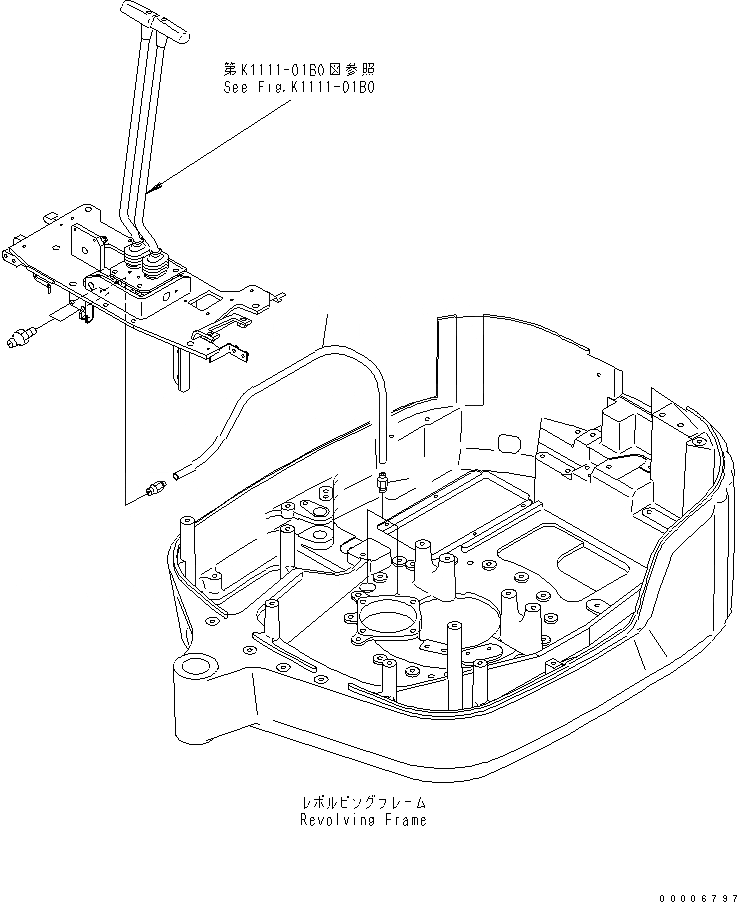 第K1111-01B0図参照
See Fig.K1111-01B0

レボルビングフレーム
Revolving Frame

00006797