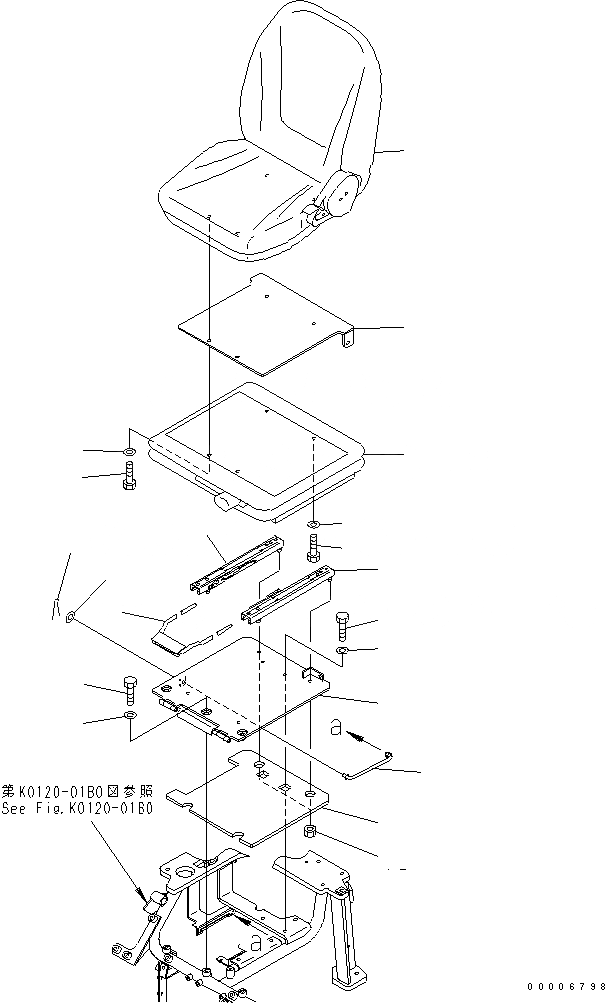 a

第K0120-01B0図参照
See Fig.K0120-01B0

a

00006798