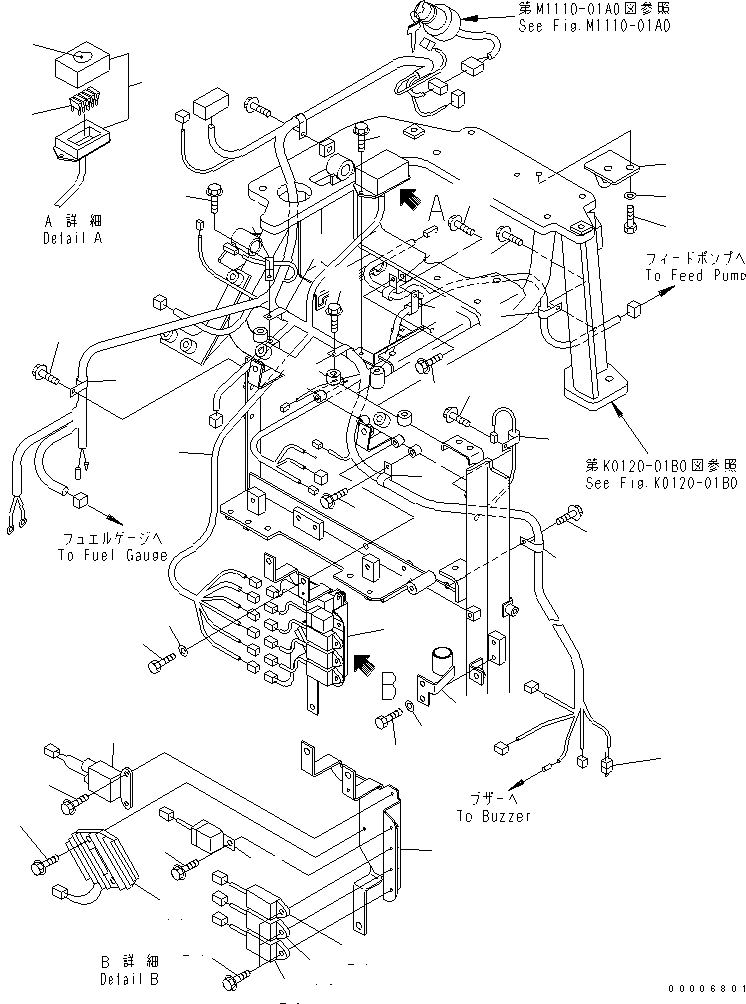 第M1110-01A0図参照
See Fig.M1110-01A0

A 詳細
Detail A

A

フィードポンプへ
To Feed Pump

第K0120-01B0図参照
See Fig.K0120-01B0

フュエルゲージへ
To Fuel Gauge

B

ブザーへ
To Buzzer

B 詳細
Detail B

00006801