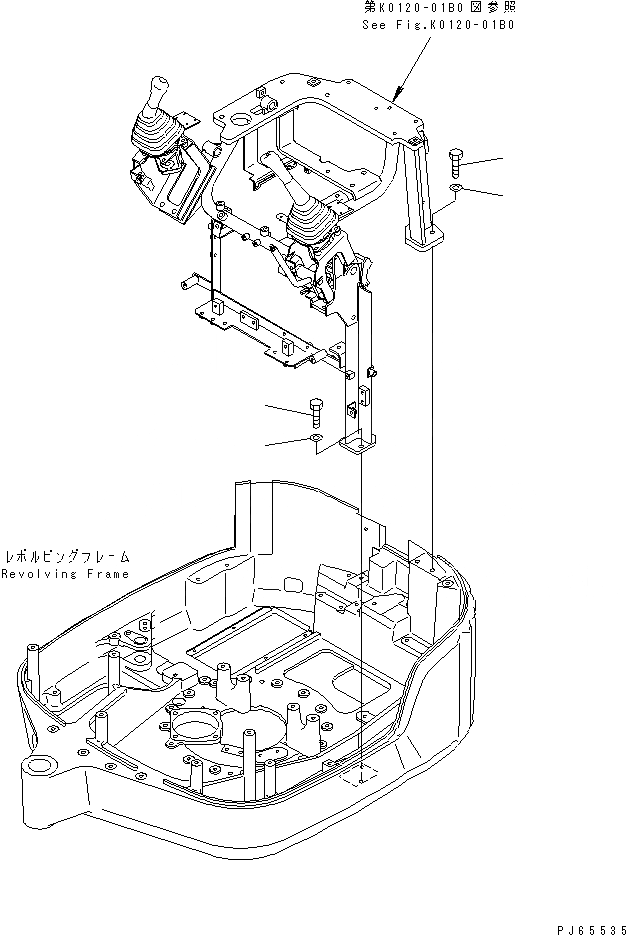 第K0120-01B0図参照
See Fig.K0120-01B0

レボルビングフレーム
Revolving Frame

PJ65535