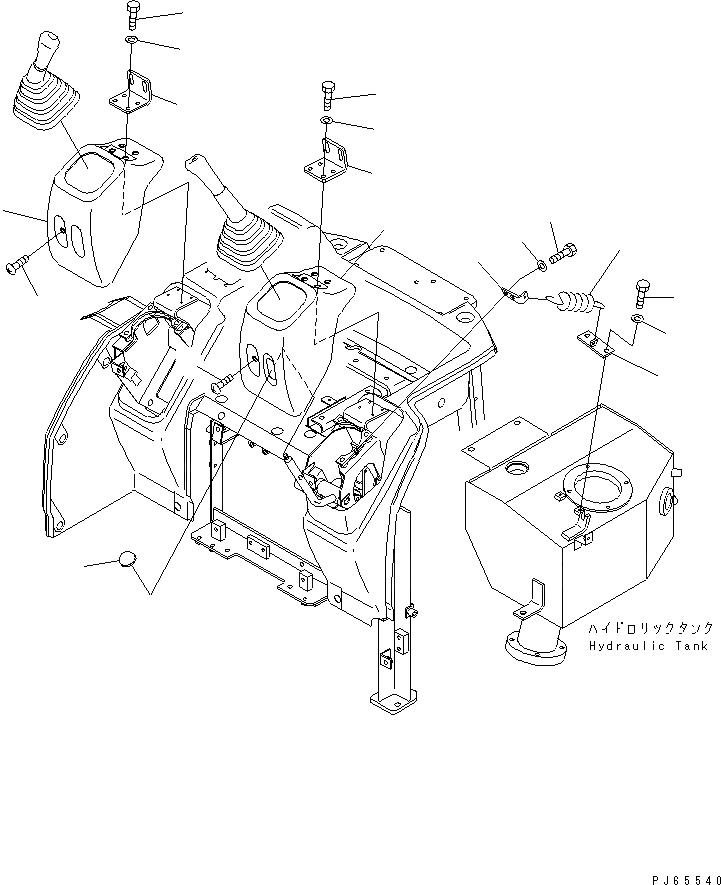 ハイドロリックタンク
Hydraulic Tank

PJ65540