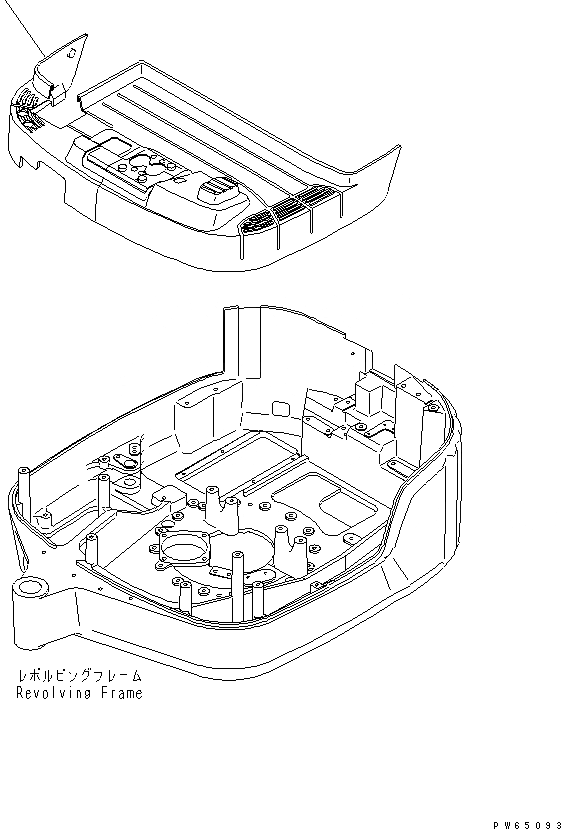 レボルビングフレーム
Revolving Frame

PW65093