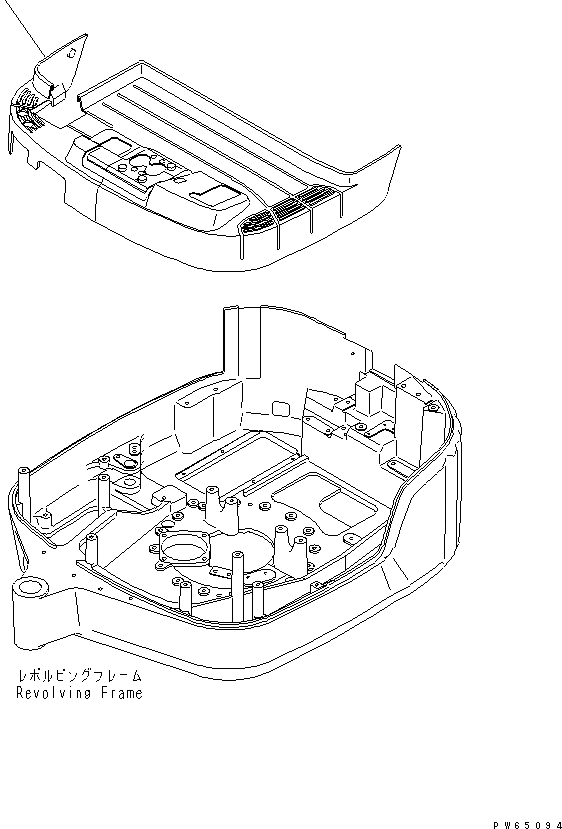 レボルビングフレーム
Revolving Frame

PW65094