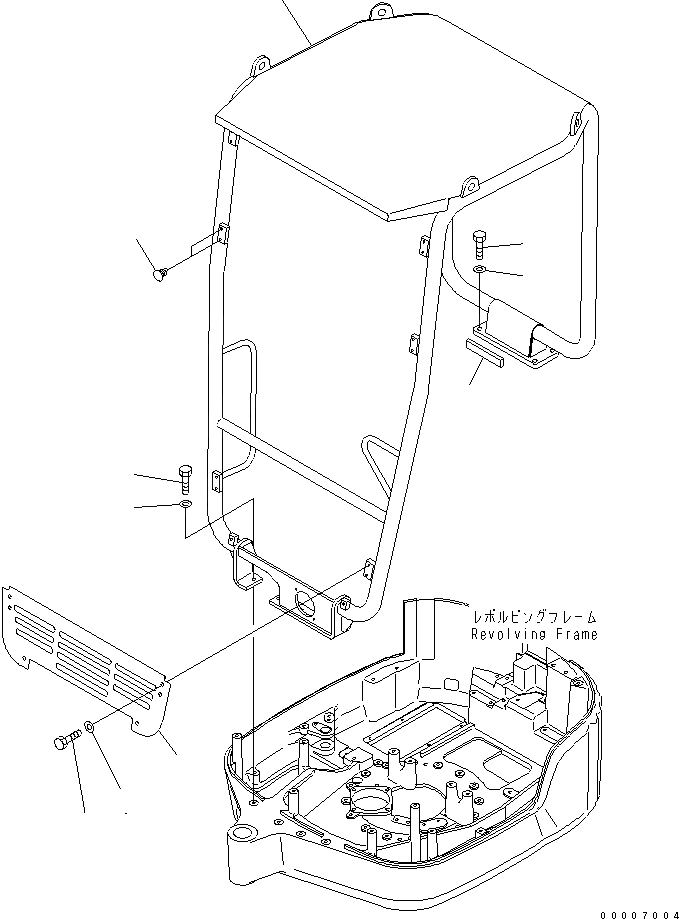 レボルビングフレーム
Revolving Frame

00007004