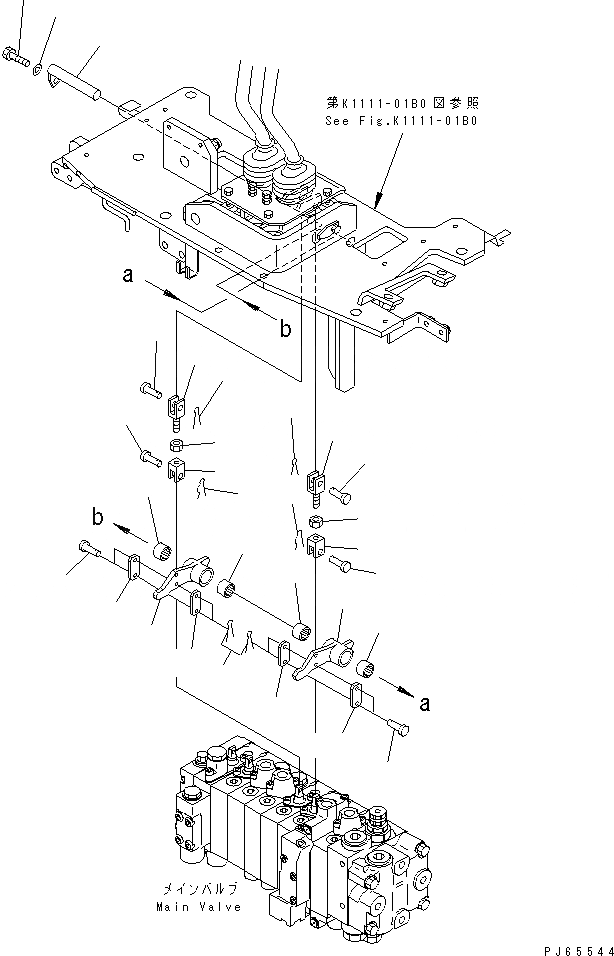 第K1111-01B0図参照
See Fig.K1111-01B0

a

b

b

a

メインバルブ
Main Valve

PJ65544