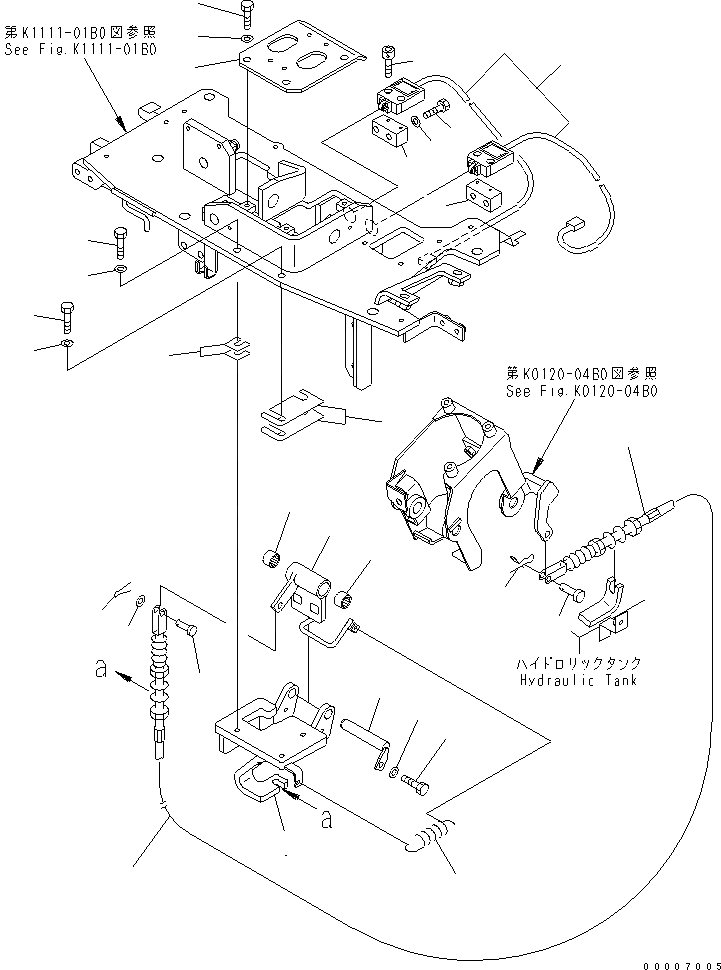 第K1111-01B0図参照
See Fig.K1111-01B0

第K0120-04B0図参照
See Fig.K0120-04B0

ハイドロリックタンク
Hydraulic Tank

a

a

00007005