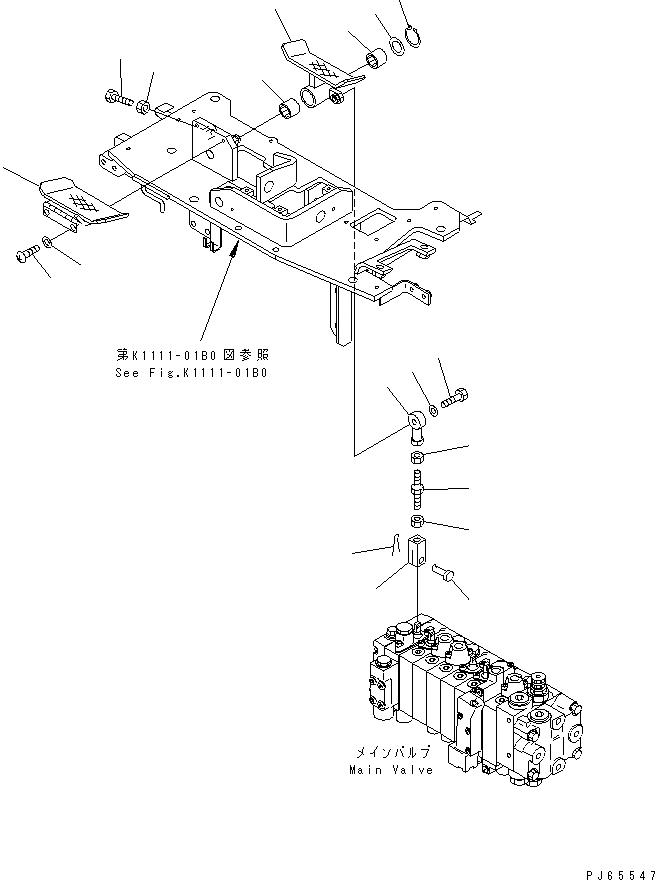 第K1111-01B0図参照
See Fig.K1111-01B0

メインバルブ
Main Valve

PJ65547