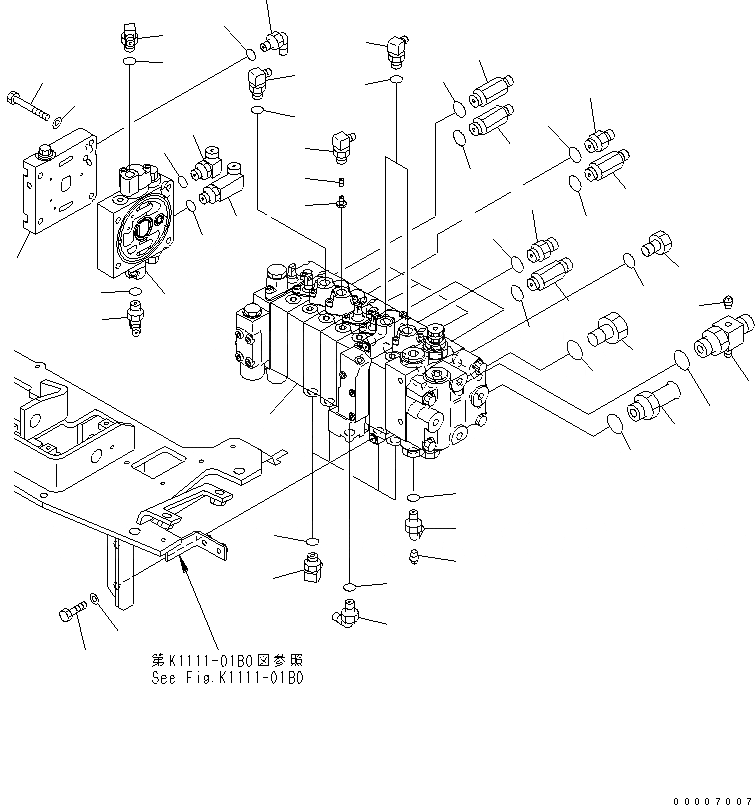 第K1111-01B0図参照
See Fig.K1111-01B0

00007007