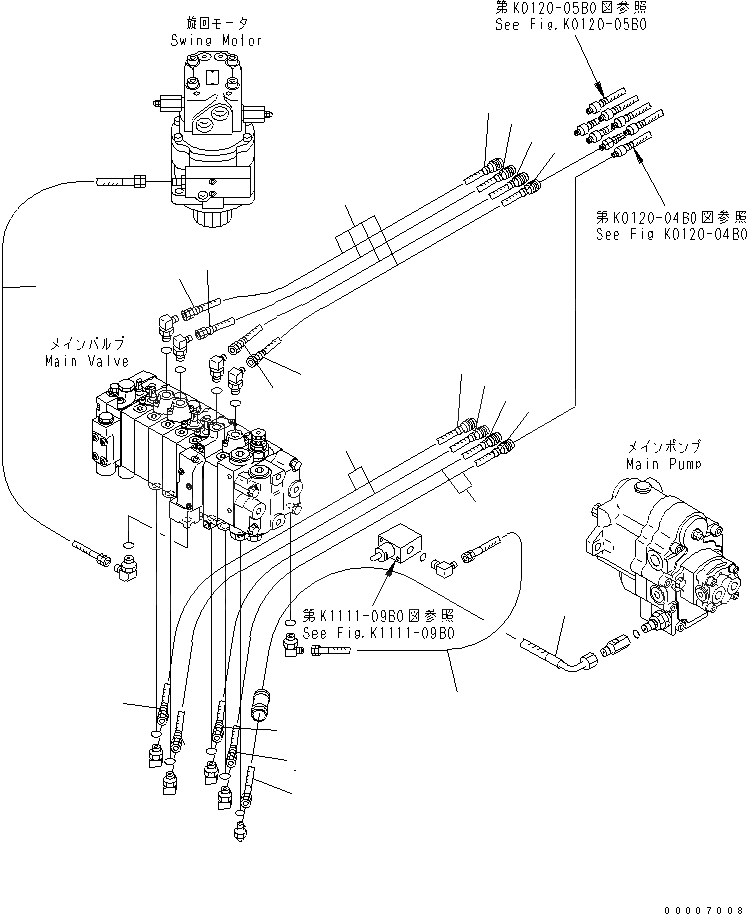 旋回モータ
Swing Motor

第K0120-05B0図参照
See Fig.K0120-05B0

第K0120-04B0図参照
See Fig K0120-04B0

メインバルブ
Main Valve

メインポンプ
Main Pump

第K1111-09B0図参照
See Fig.K1111-09B0

00007008