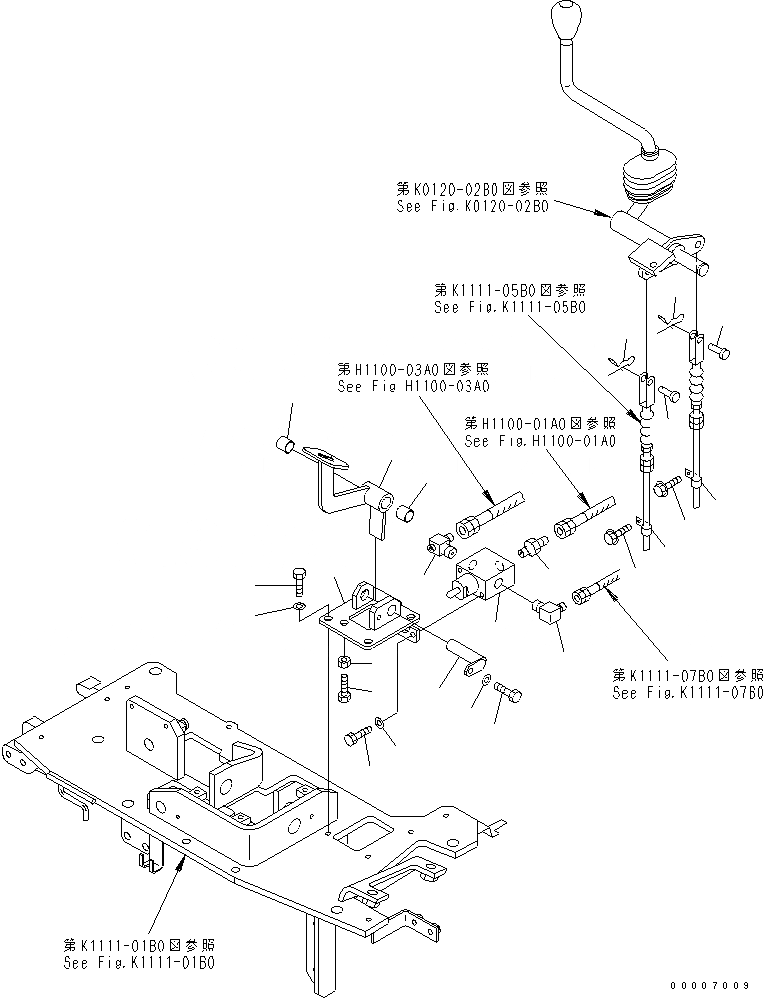 第K0120-02B0図参照
See Fig.K0120-02B0

第K1111-05B0図参照
See Fig.K1111-05B0

第H1100-03A0図参照
See Fig H1100-03A0

第H1100-01A0図参照
See Fig.H1100-01A0

第K1111-07B0図参照
See Fig.K1111-07B0

第K1111-01B0図参照
See Fig.K1111-01B0

00007009