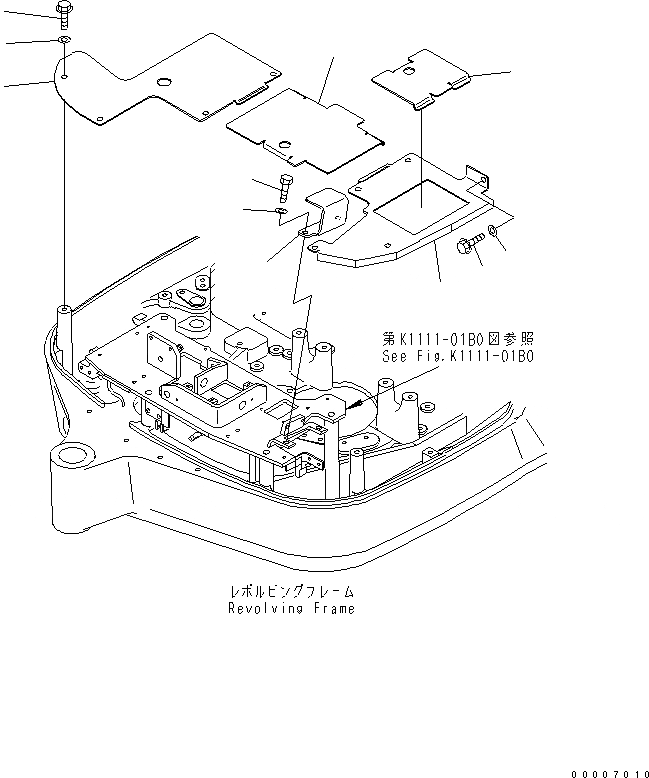 第K1111-01B0図参照
See Fig.K1111-01B0

レボルビングフレーム
Revolving Frame

00007010