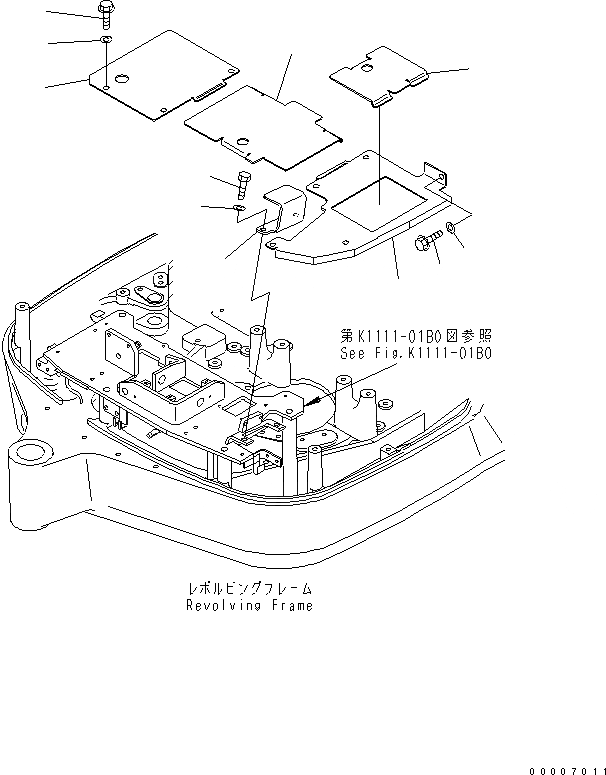 第K1111-01B0図参照
See Fig.K1111-01B0

レボルビングフレーム
Revolving Frame

00007011