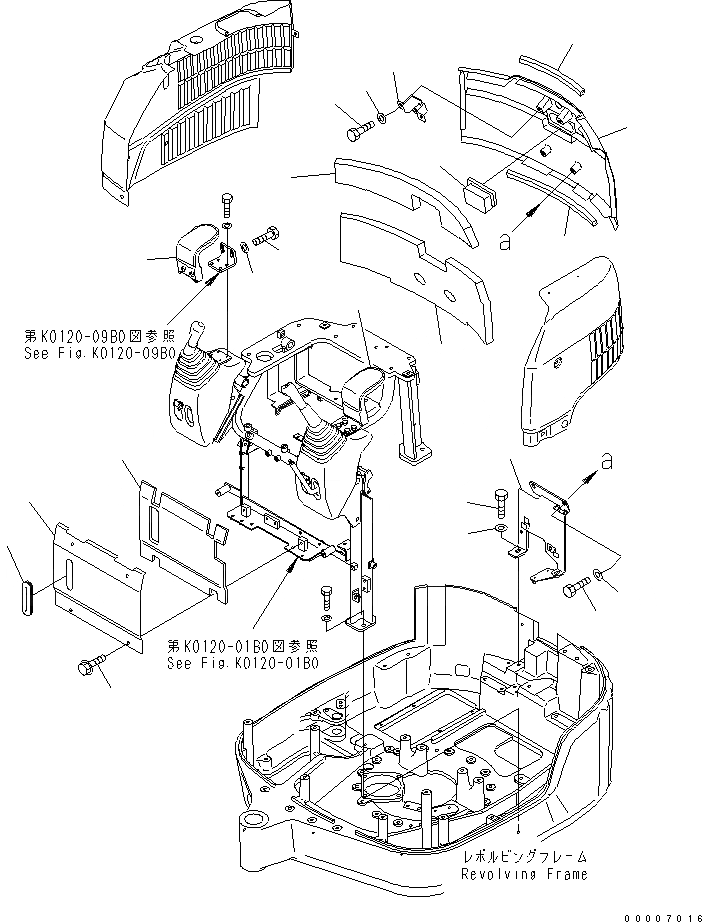 a

第K0120-09B0図参照
See Fig.K0120-09B0

a

第K0120-01B0図参照
See Fig.K0120-01B0

レボルビングフレーム
Revolving Frame

00007016