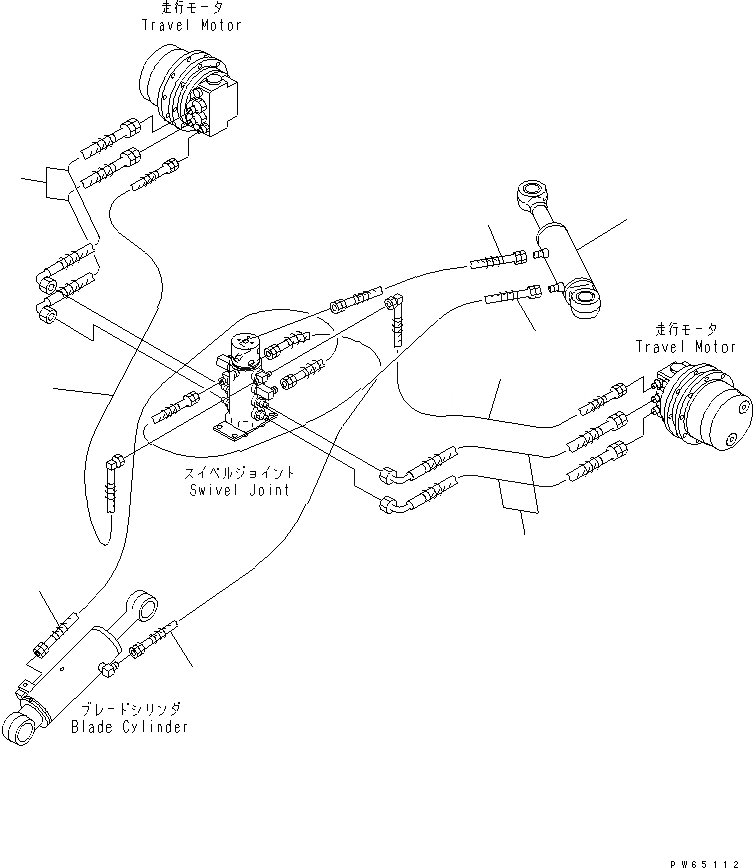 走行モータ
Travel Motor

走行モータ
Travel Motor

スイベルジョイント
Swivel Joint

ブレードシリンダ
Blade Cylinder

PW65112