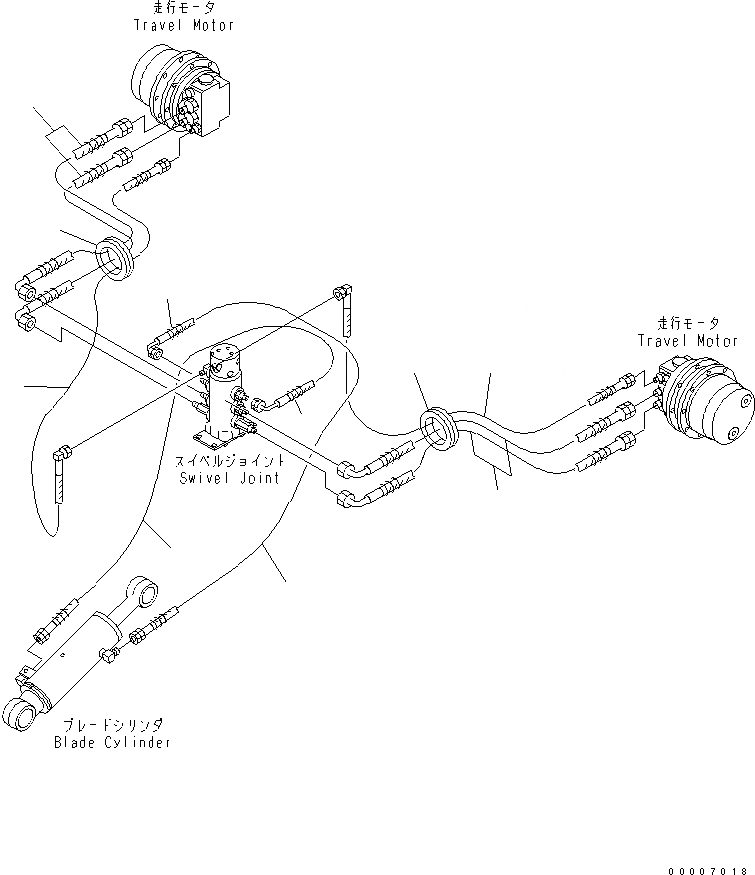 走行モータ
Travel Motor

走行モータ
Travel Motor

スイベルジョイント
Swivel Joint

ブレードシリンダ
Blade Cylinder

00007018