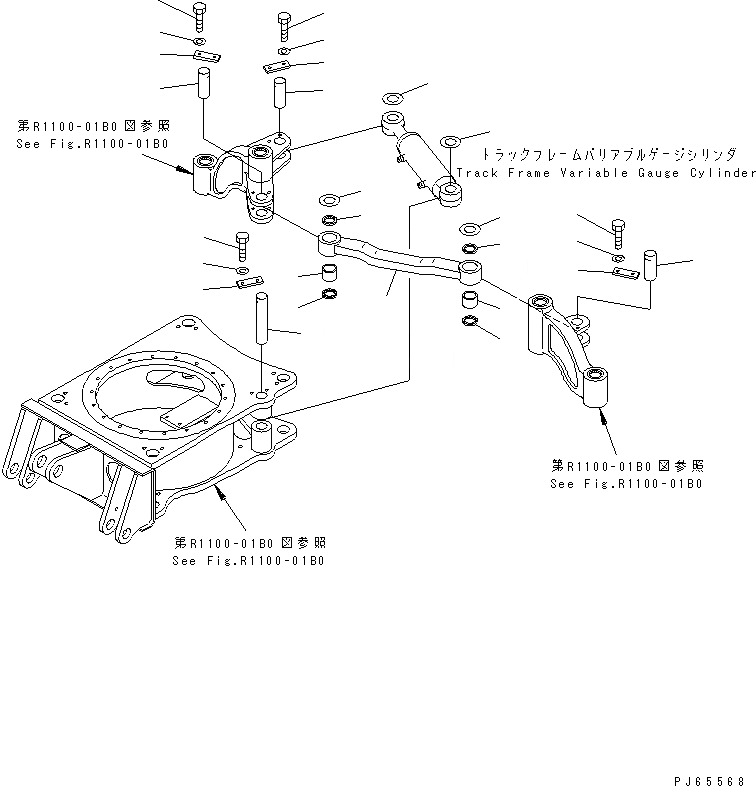 第R1100-01B0 図参照
See Fig.R1100-01B0

トラックフレームバリアブルゲージシリンダ
Track Frame Variable Gauge Cylinder

第R1100-01B0 図参照
See Fig.R1100-01B0

第R1100-01B0 図参照
See Fig.R1100-01B0

PJ65568