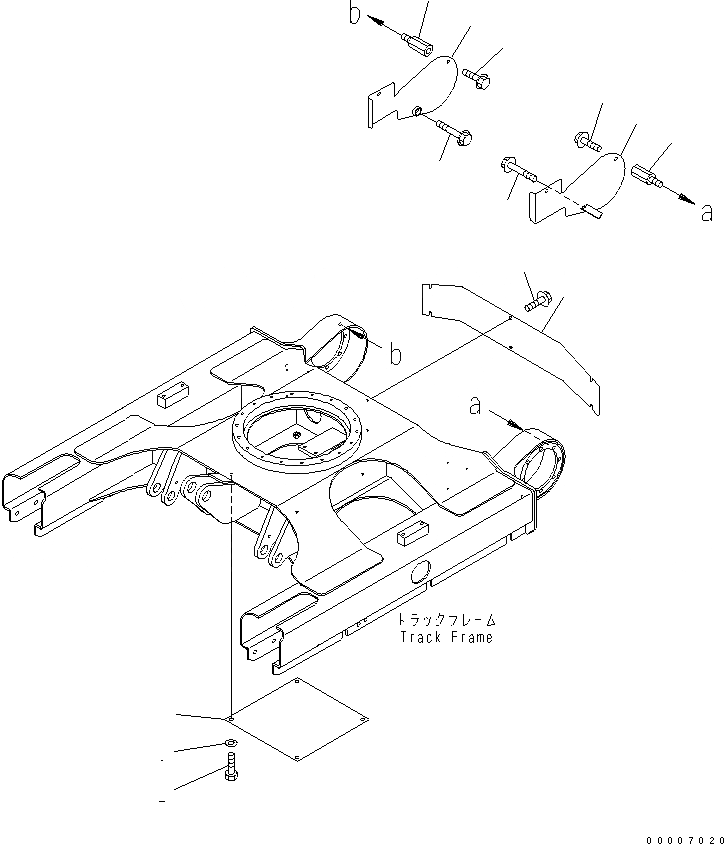 b
a
b
a
トラックフレーム
Track Frame
00007020