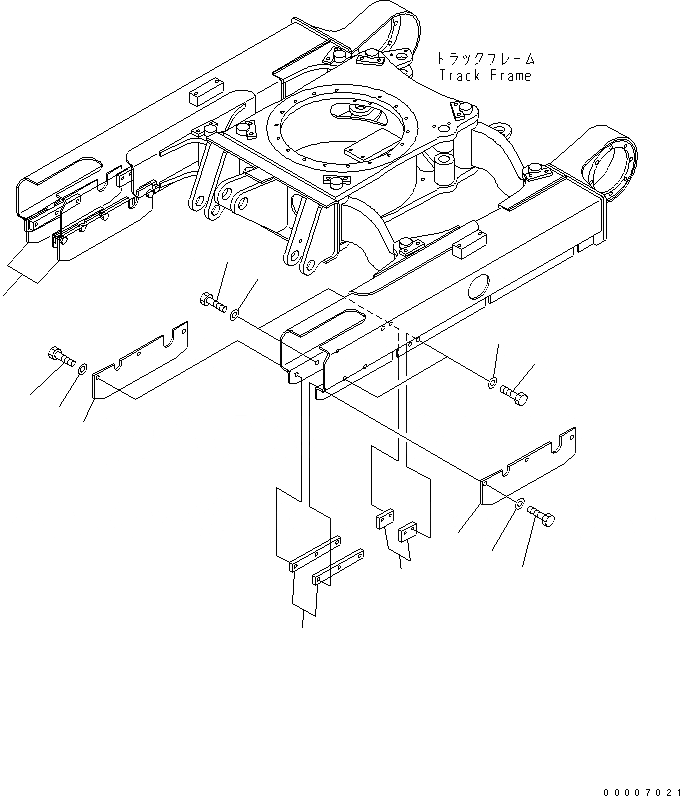 トラックフレーム
Track Frame

00007021