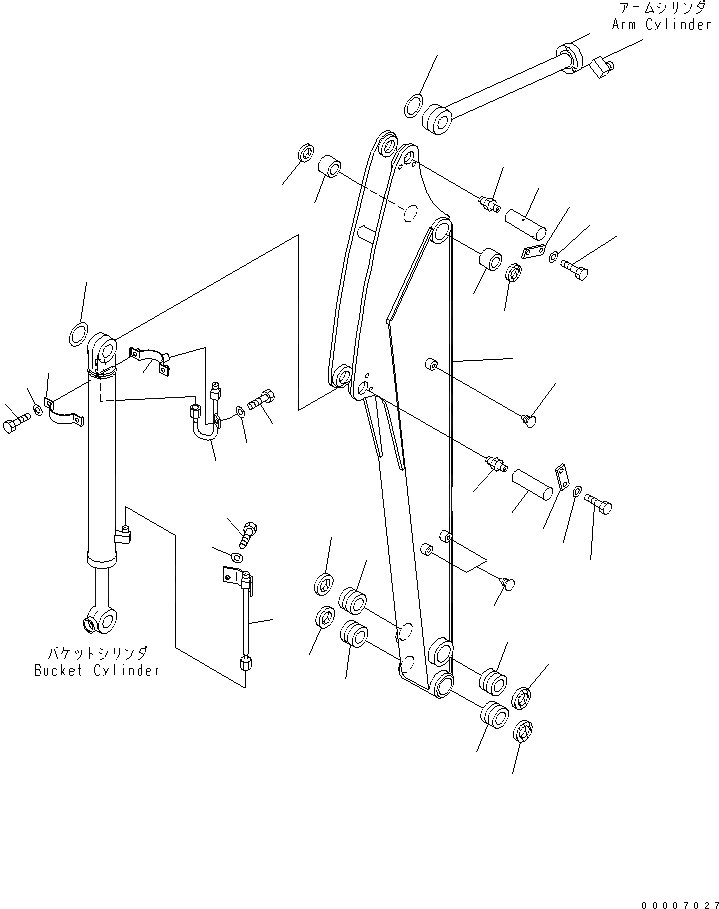 アームシリンダ
Arm Cylinder

バケットシリンダ
Bucket Cylinder

00007027