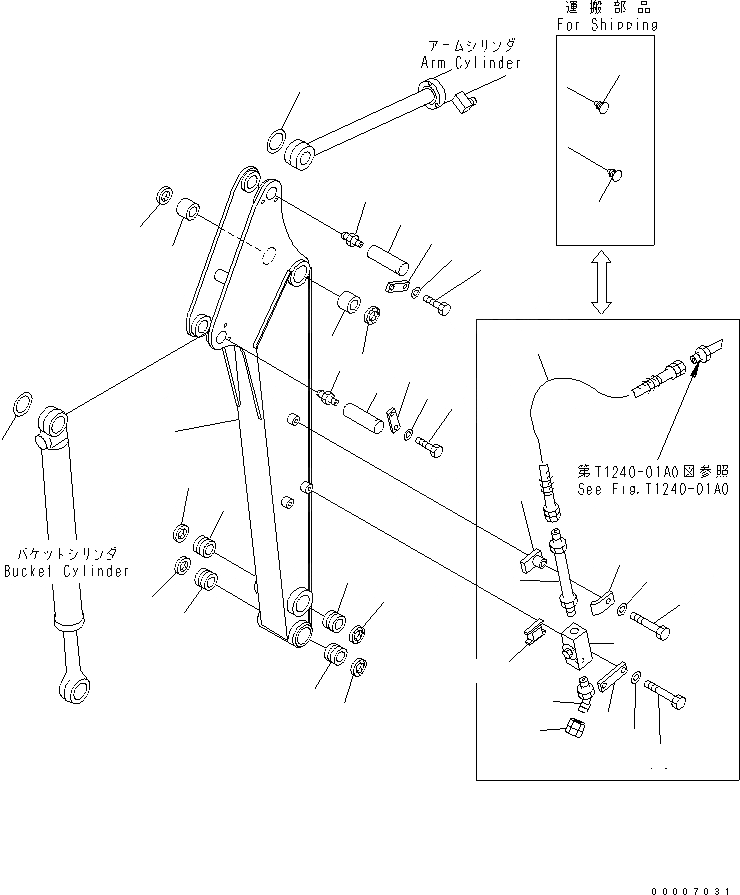 運搬部品
For Shipping

アームシリンダ
Arm Cylinder

第T1240-01A0図参照
See Fig.T1240-01A0

バケットシリンダ
Bucket Cylinder

00007031