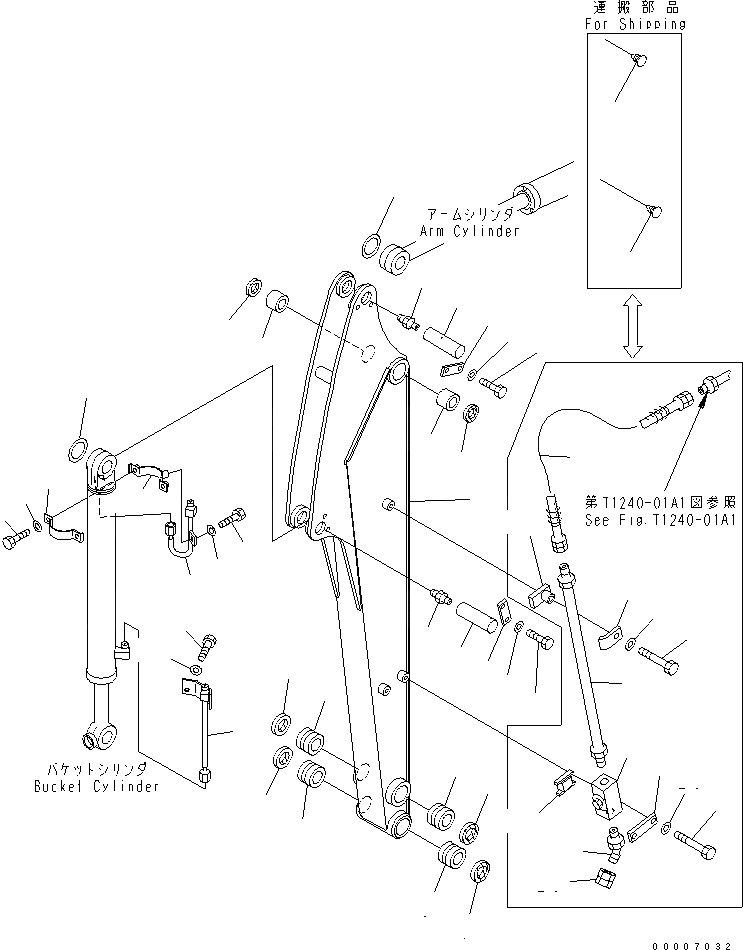 運搬部品
For Shipping

アームシリンダ
Arm Cylinder

第T1240-01A1図参照
See Fig.T1240-01A1

バケットシリンダ
Bucket Cylinder

00007032