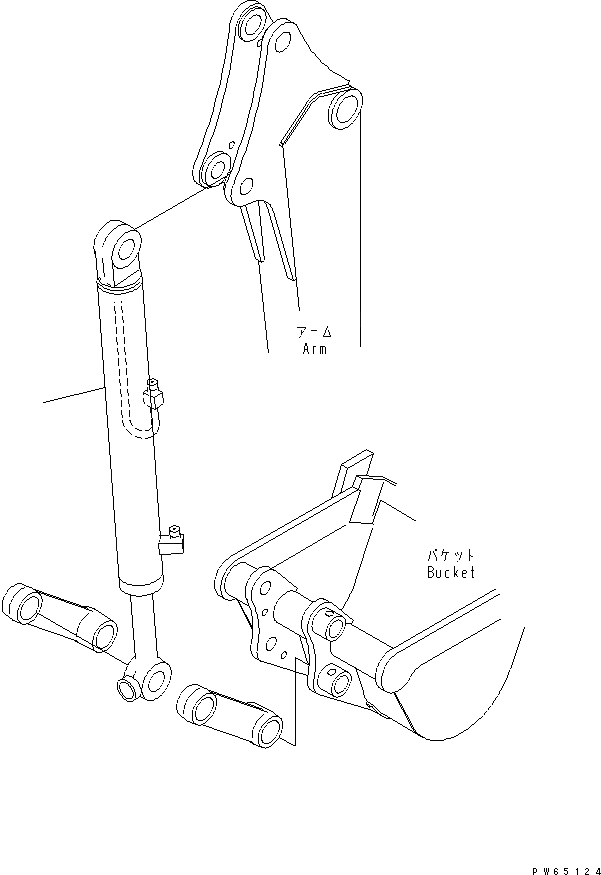 アーム
Arm

バケット
Bucket

PW65124