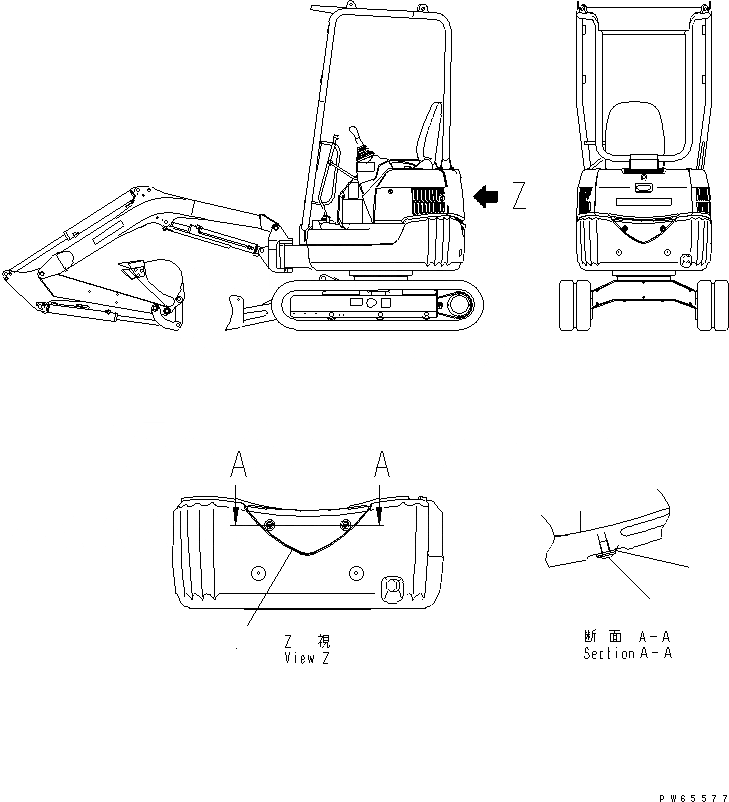 Z

A A

Z 視
View Z

断面 A-A
Section A-A

PW65577